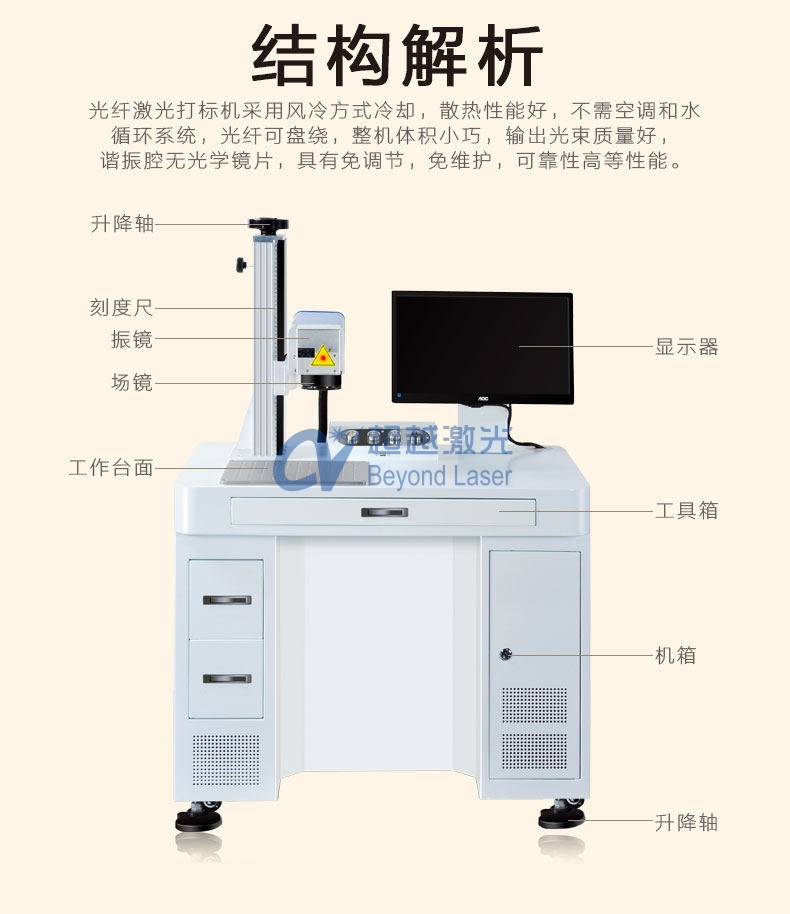 结构解析

光纤激光打标机采用风冷方式冷却，散热性能好，不需空调和水循环系统，光纤可盘绕，整机体积小巧，输出光束质量好，谐振腔无光学镜片，具有免调节，免维护，可靠性高等性能。

升降轴
刻度尺
振镜
场镜
工作台面
显示器
AOC
超越激光
Beyond Laser
工具箱
机箱
升降轴